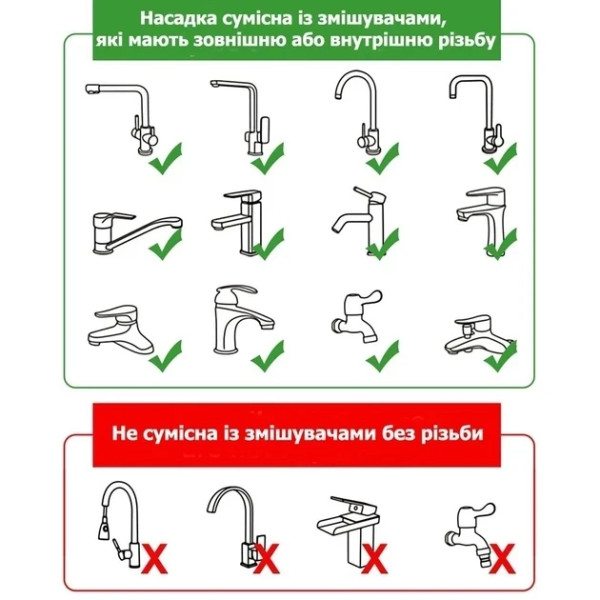 Насадка сумісна із змішувачами, які мають зовнішню або внутрішню різьбу

Не сумісна із змішувачами без різьби